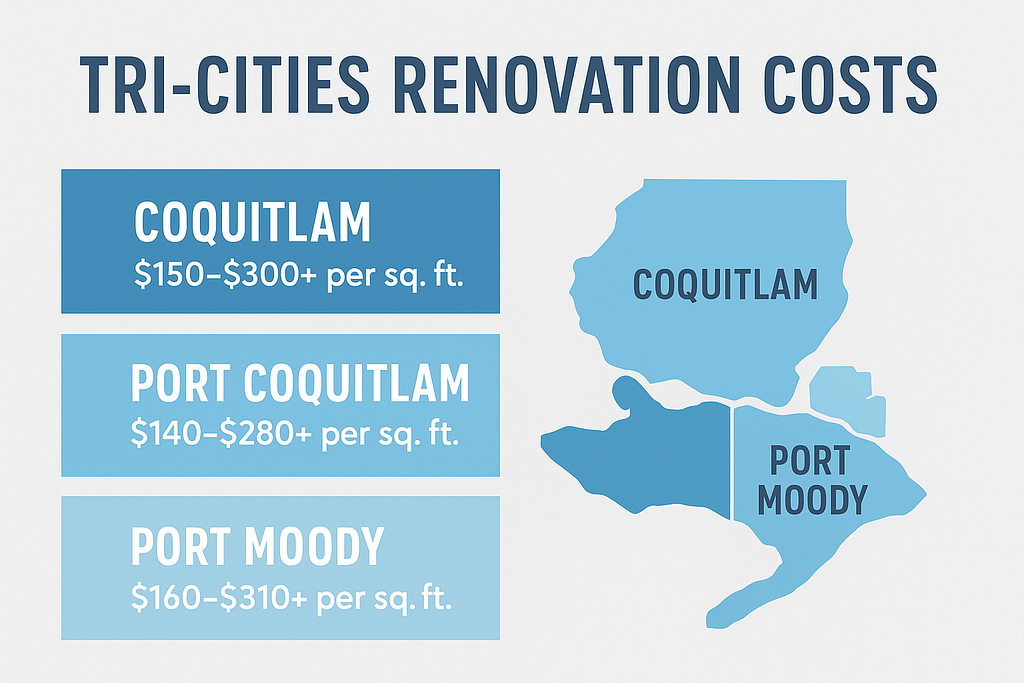 TRI-CITIES RENOVATION COSTS

COQUITLAM
\$150–\$300+ per sq. ft.

PORT COQUITLAM
\$140–\$280+ per sq. ft.

PORT MOODY
\$160–\$310+ per sq. ft.

COQUITLAM

PORT MOODY