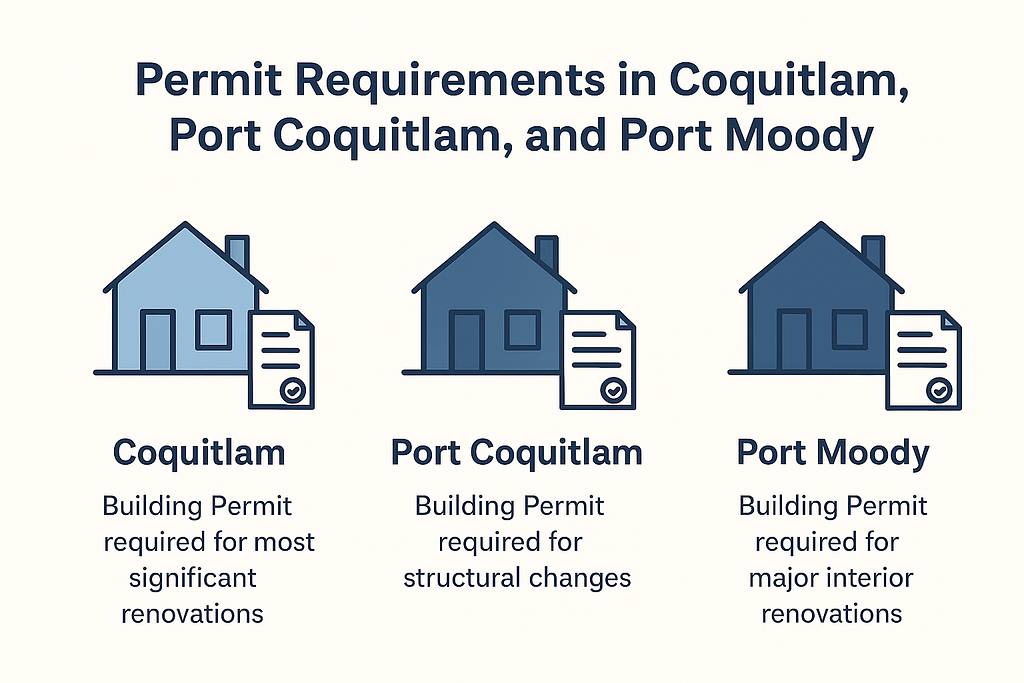 Permit Requirements in Coquitlam, Port Coquitlam, and Port Moody

Coquitlam

Building Permit required for most significant renovations

Port Coquitlam

Building Permit required for structural changes

Port Moody

Building Permit required for major interior renovations